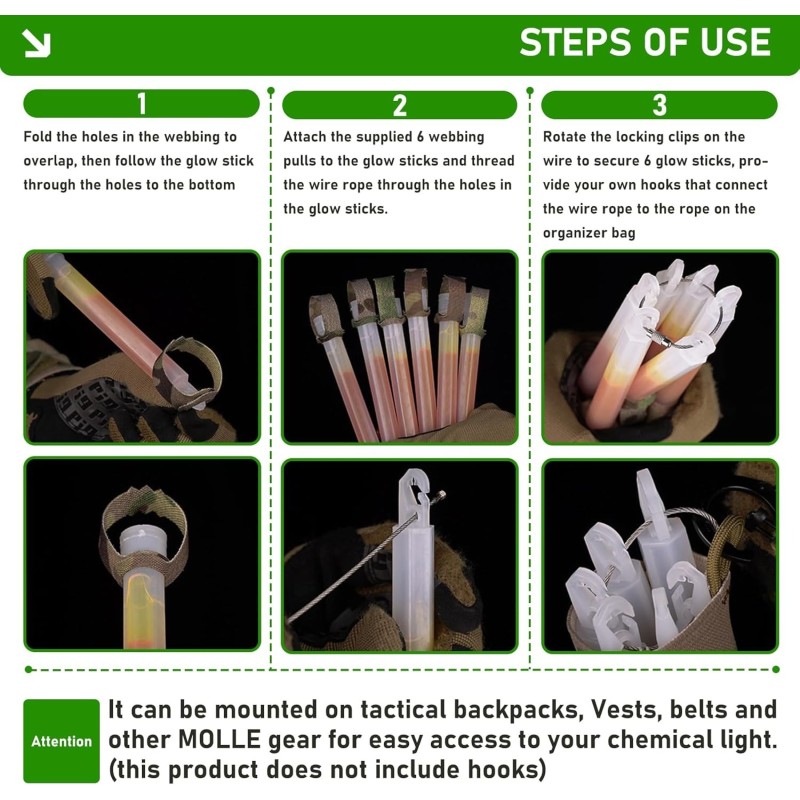 STEPS OF USE

1

Fold the holes in the webbing to overlap, then follow the glow stick through the holes to the bottom

2

Attach the supplied 6 webbing pulls to the glow sticks and thread the wire rope through the holes in the glow sticks.

3

Rotate the locking clips on the wire to secure 6 glow sticks, provide your own hooks that connect the wire rope to the rope on the organizer bag

Attention

It can be mounted on tactical backpacks, Vests, belts and other MOLLE gear for easy access to your chemical light. (this product does not include hooks)